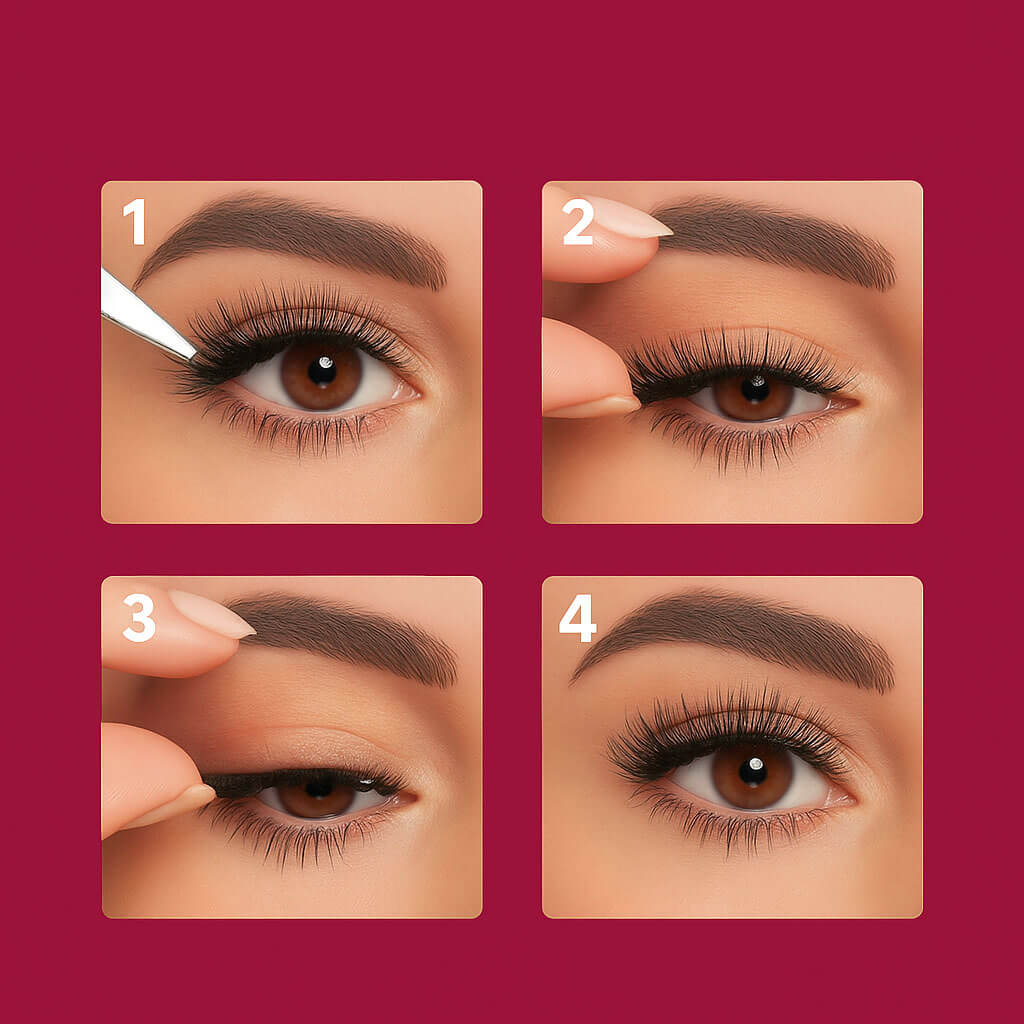 1

2

3

4